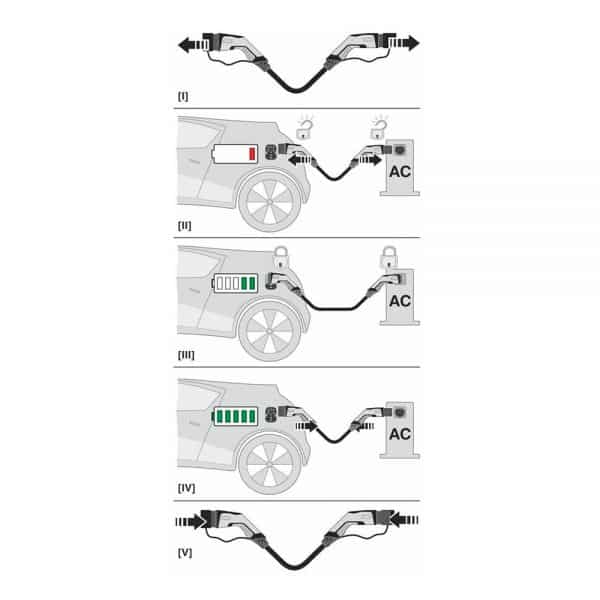 [I]

AC

[II]

AC

[III]

AC

[IV]

[V]